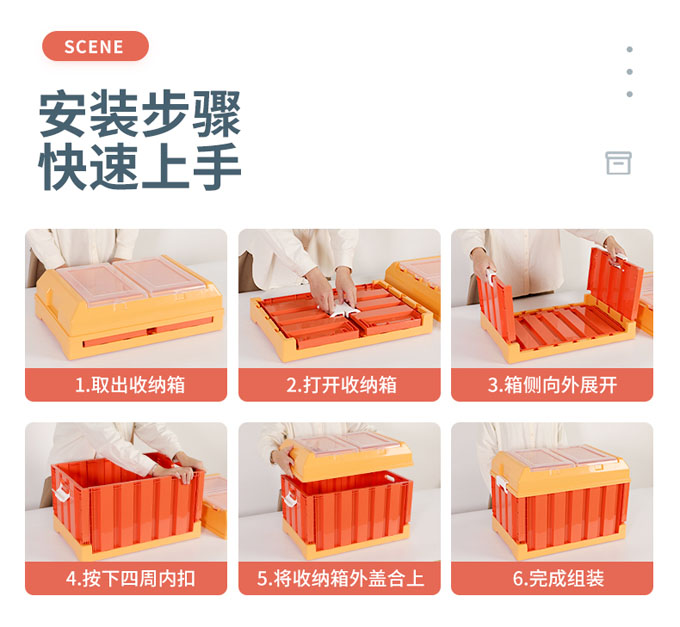 SCENE

安装步骤
快速上手

1.取出收纳箱

2.打开收纳箱

3.箱侧向外展开

4.按下四周内扣

5.将收纳箱外盖合上

6.完成组装